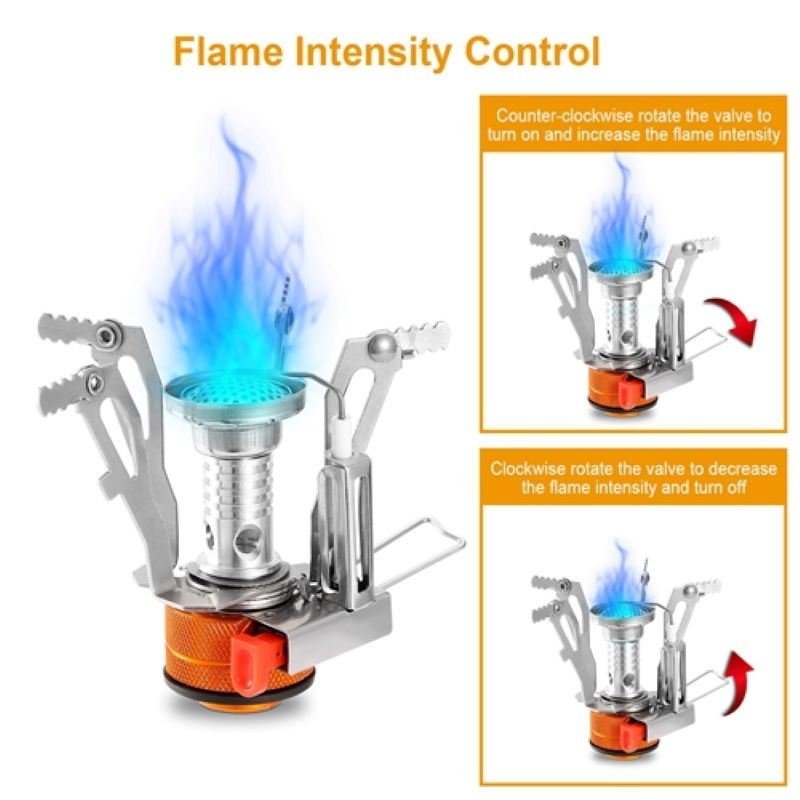 Flame Intensity Control

Counter-clockwise rotate the valve to turn on and increase the flame intensity

Clockwise rotate the valve to decrease the flame intensity and turn off